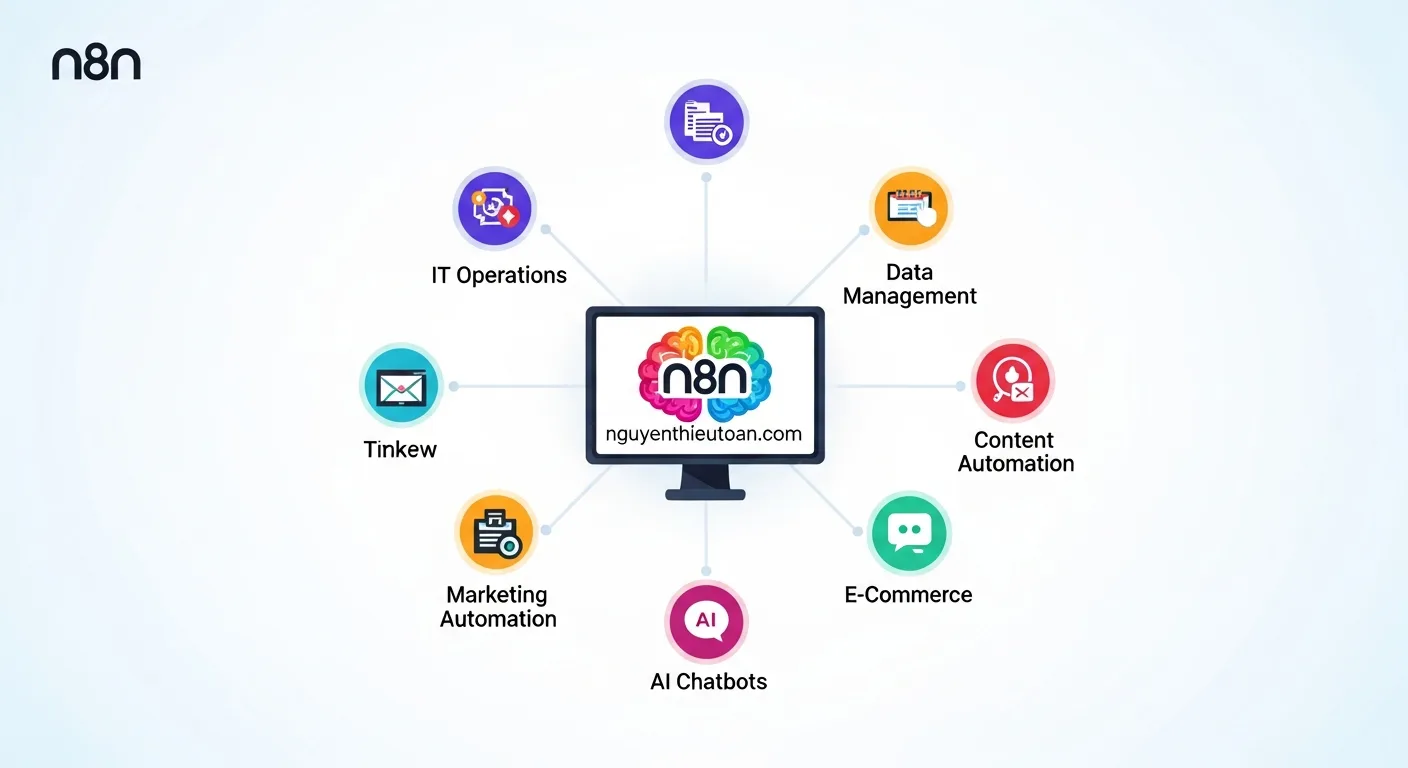 n8n

IT Operations

Data Management

n8n

nguyenthieutoan.com

Tinkew

Content Automation

Marketing Automation

E-Commerce

AI

AI Chatbots